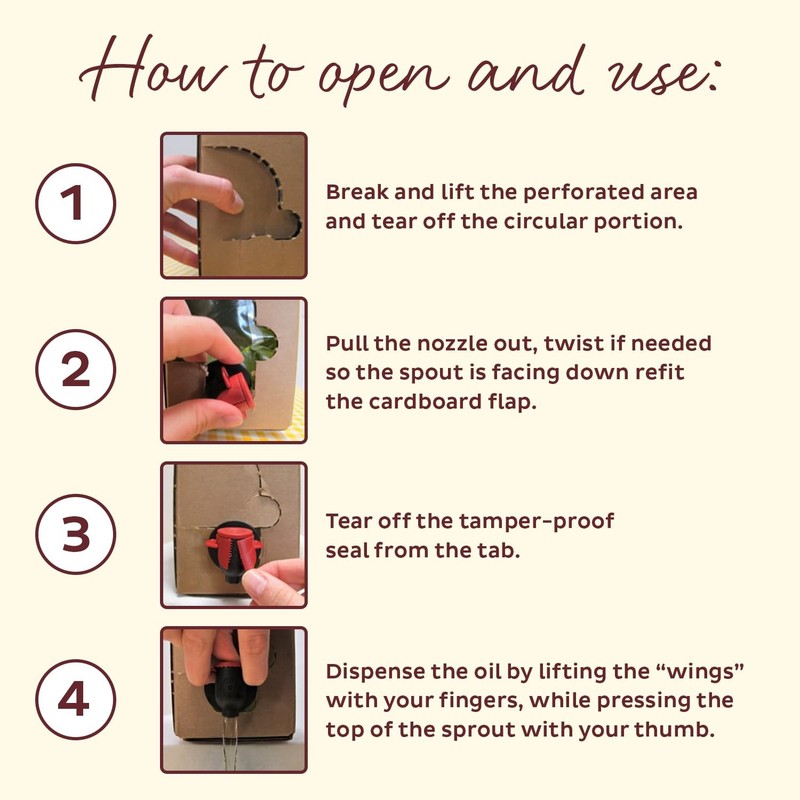 How to open and use:

1

Break and lift the perforated area and tear off the circular portion.

2

Pull the nozzle out, twist if needed so the spout is facing down refit the cardboard flap.

3

Tear off the tamper-proof seal from the tab.

4

Dispense the oil by lifting the “wings” with your fingers, while pressing the top of the sprout with your thumb.