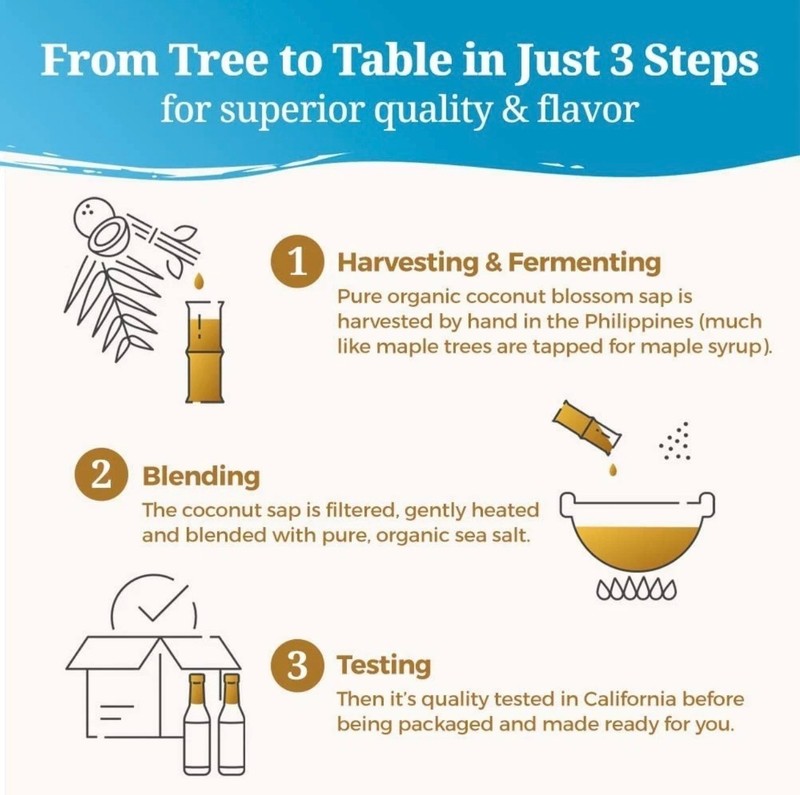 From Tree to Table in Just 3 Steps
for superior quality & flavor

1 Harvesting & Fermenting
Pure organic coconut blossom sap is harvested by hand in the Philippines (much like maple trees are tapped for maple syrup).

2 Blending
The coconut sap is filtered, gently heated and blended with pure, organic sea salt.

3 Testing
Then it's quality tested in California before being packaged and made ready for you.